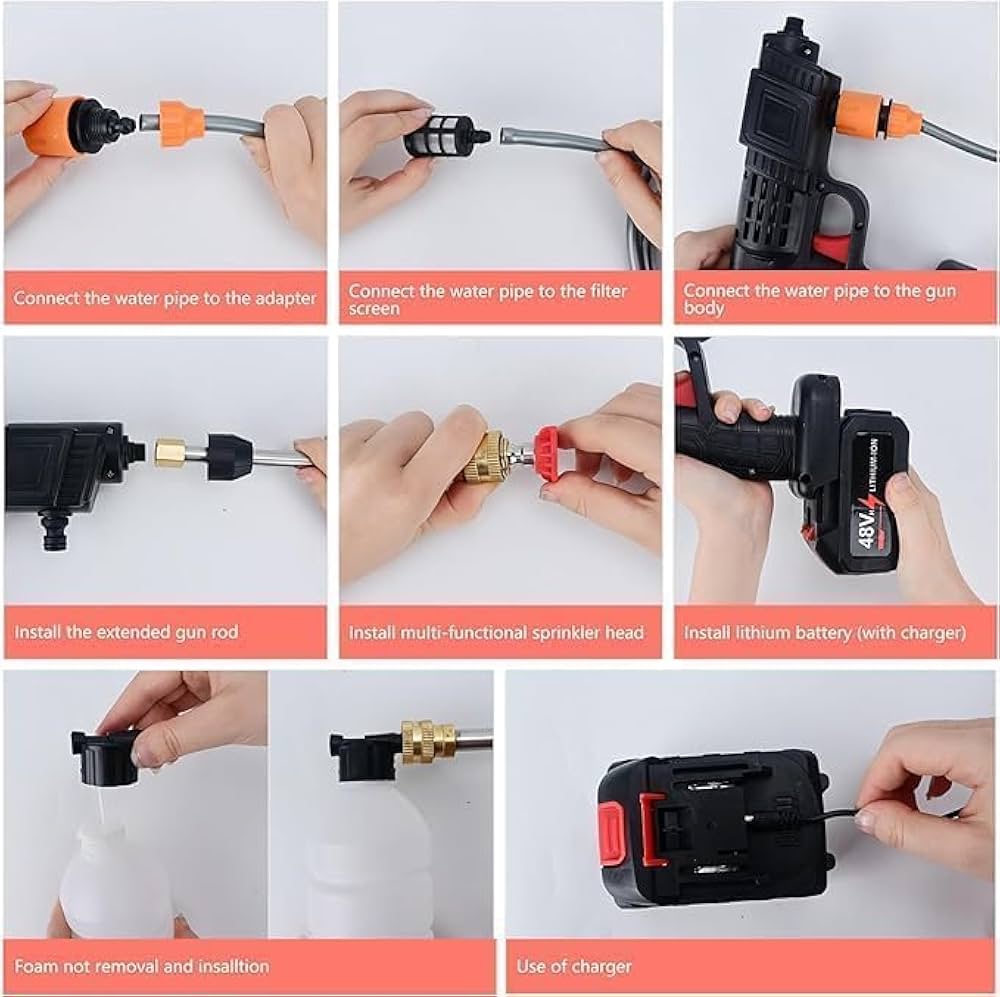 Connect the water pipe to the adapter

Connect the water pipe to the filter screen

Connect the water pipe to the gun body

Install the extended gun rod

Install multi-functional sprinkler head

48V LITHIUM-ION

Install lithium battery (with charger)

Foam not removal and insalltion

Use of charger